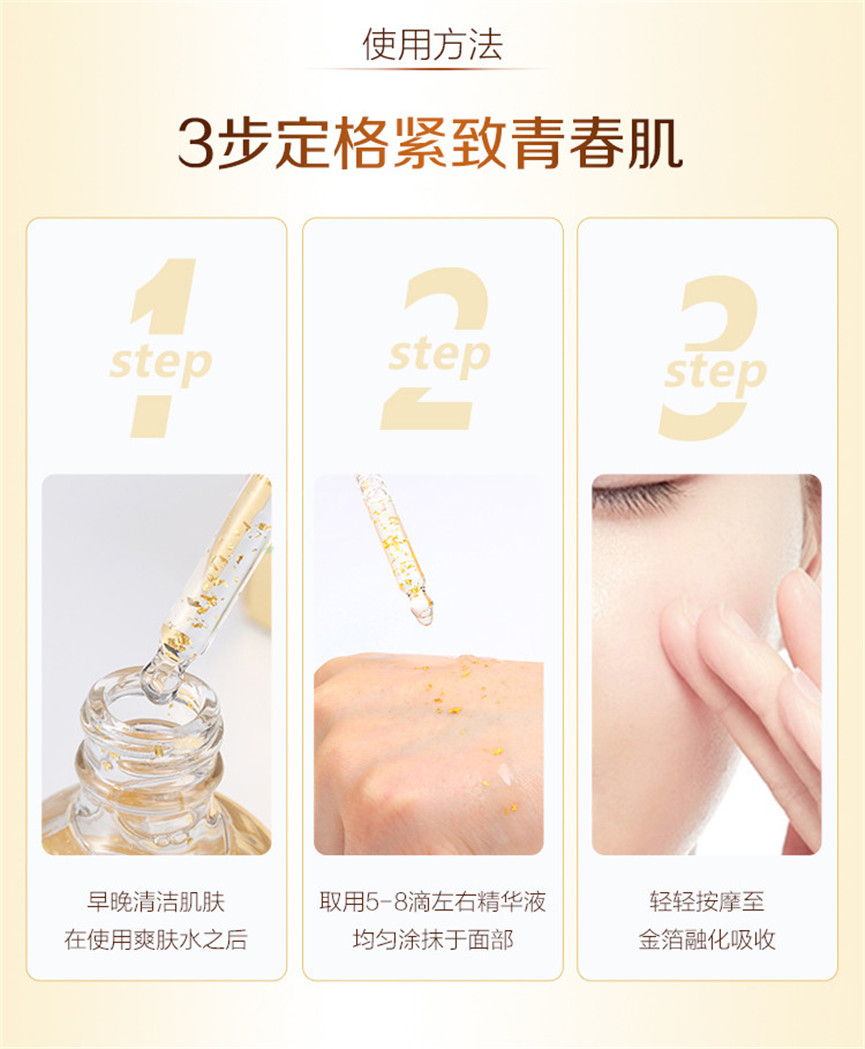 使用方法

3步定格紧致青春肌

1 step

早晚清洁肌肤
在使用爽肤水之后

2 step

取用5-8滴左右精华液
均匀涂抹于面部

3 step

轻轻按摩至
金箔融化吸收